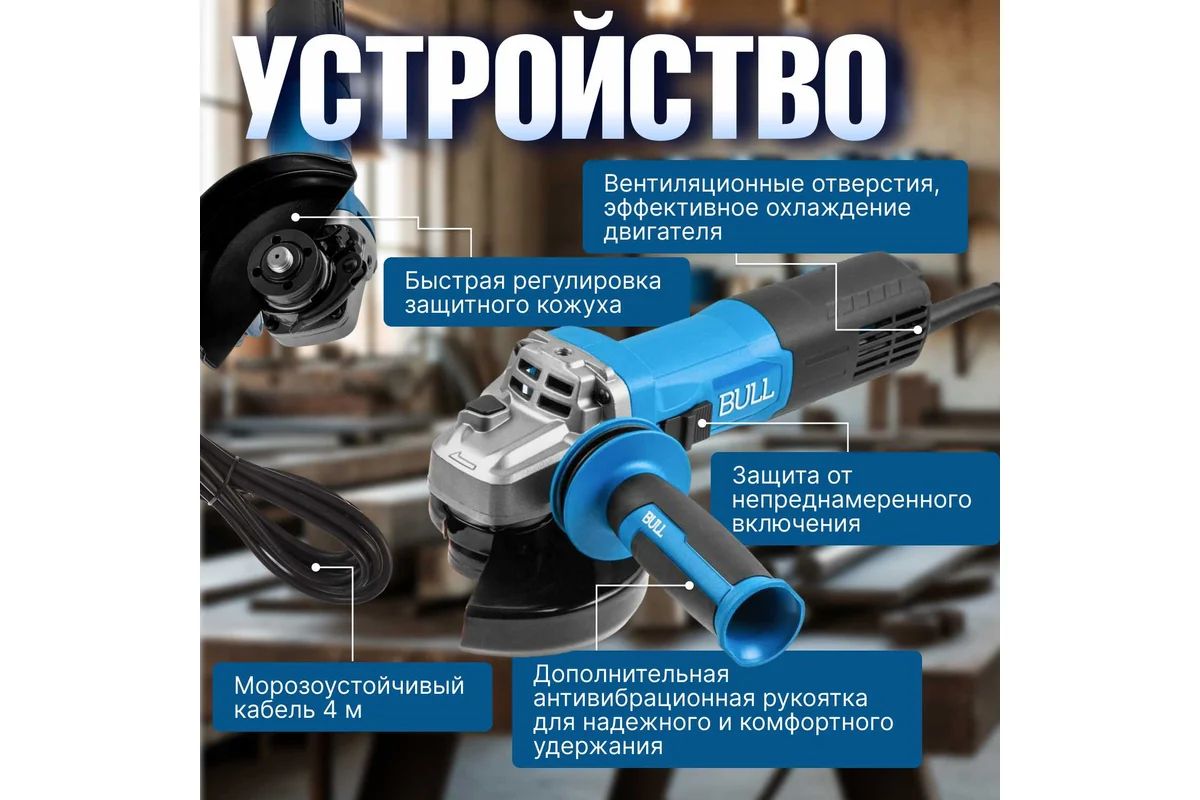 УСТРОЙСТВО

Вентиляционные отверстия, эффективное охлаждение двигателя

Быстрая регулировка защитного кожуха

BULL

Защита от непреднамеренного включения

BULL

Морозоустойчивый кабель 4 м

Дополнительная антивибрационная рукоятка для надежного и комфортного удержания